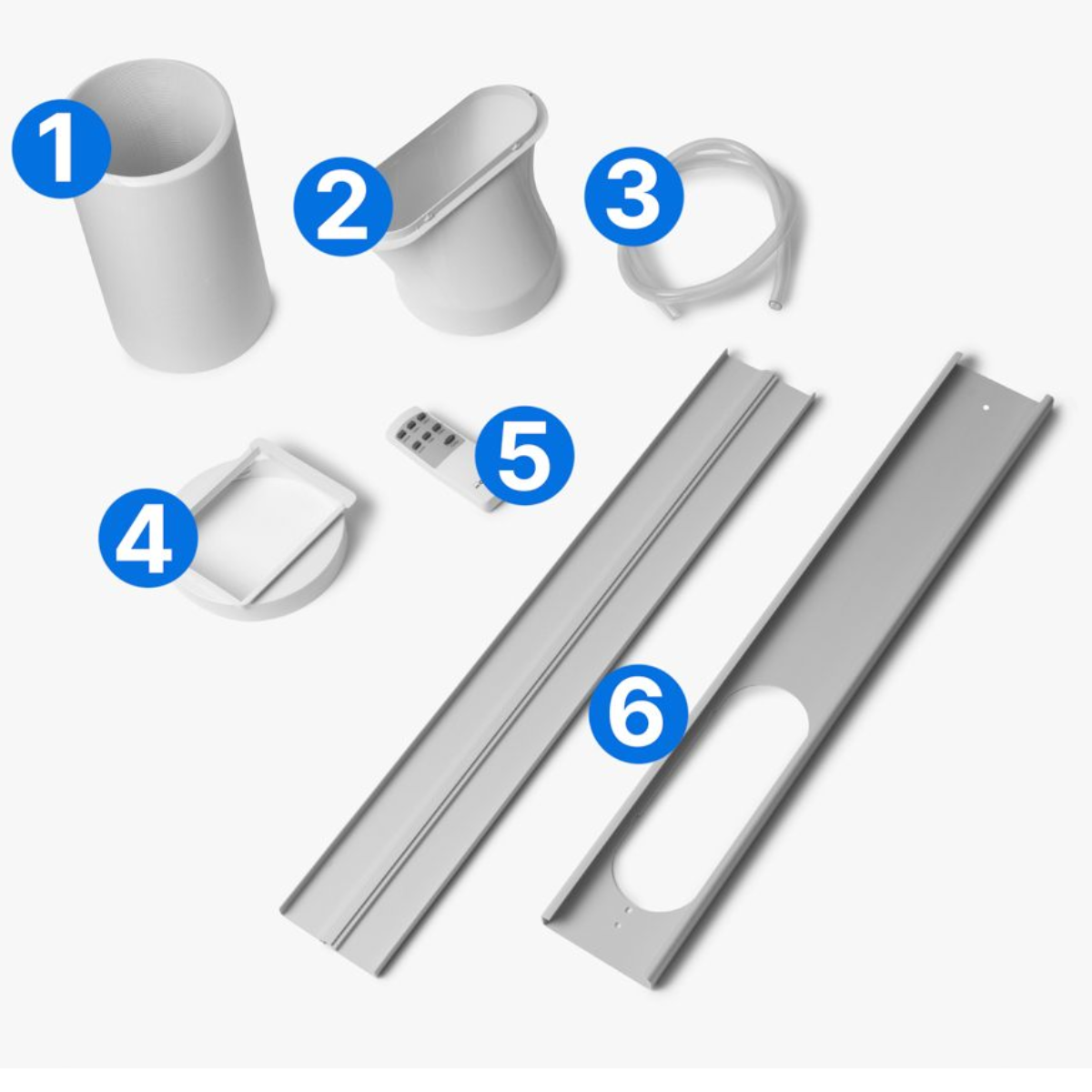 1
2
3
4
5
6